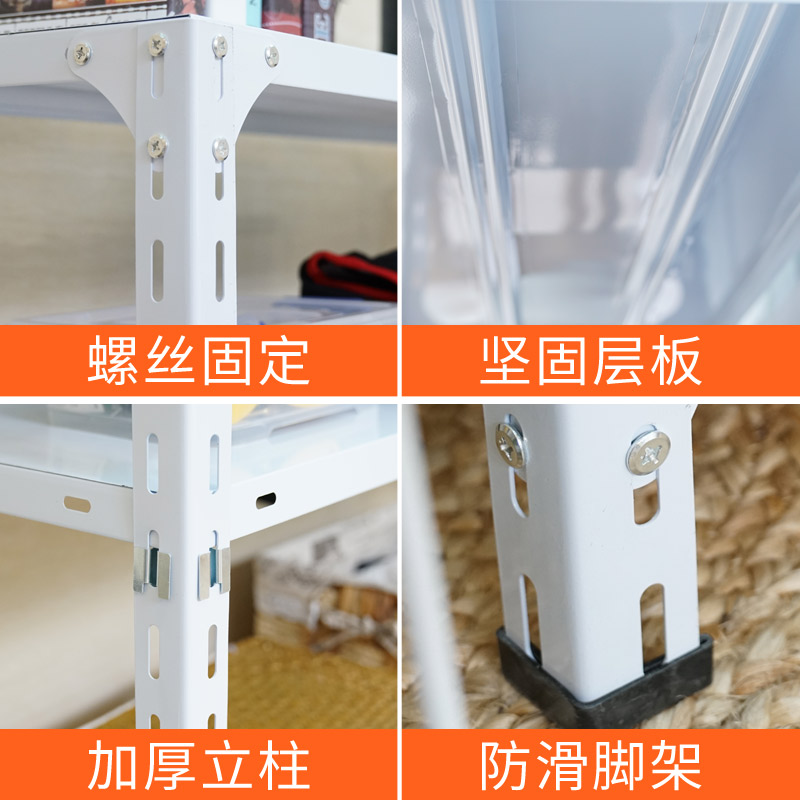 螺丝固定

坚固层板

加厚立柱

防滑脚架