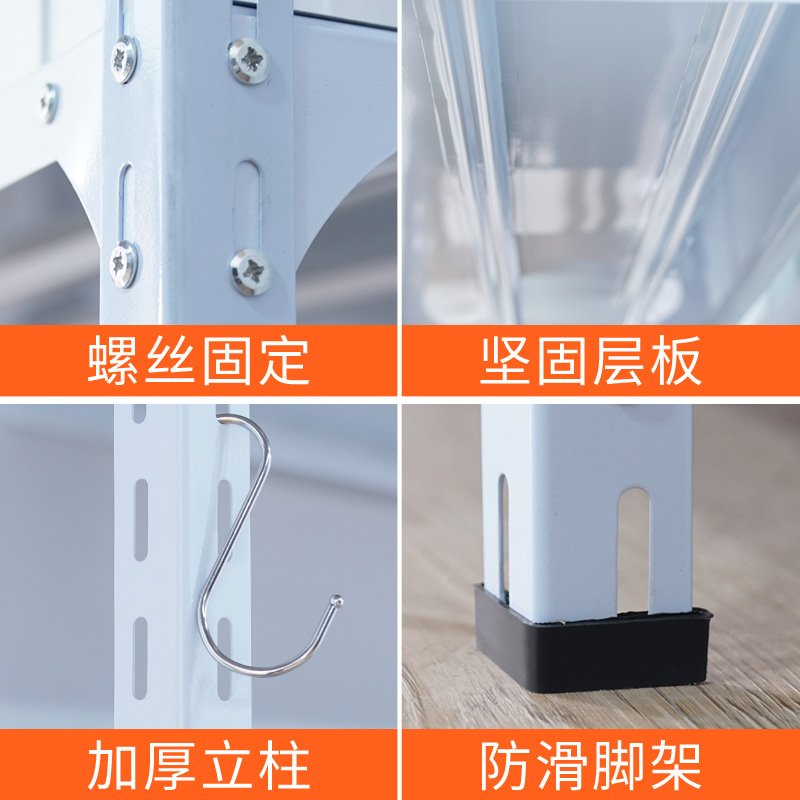 螺丝固定

坚固层板

加厚立柱

防滑脚架