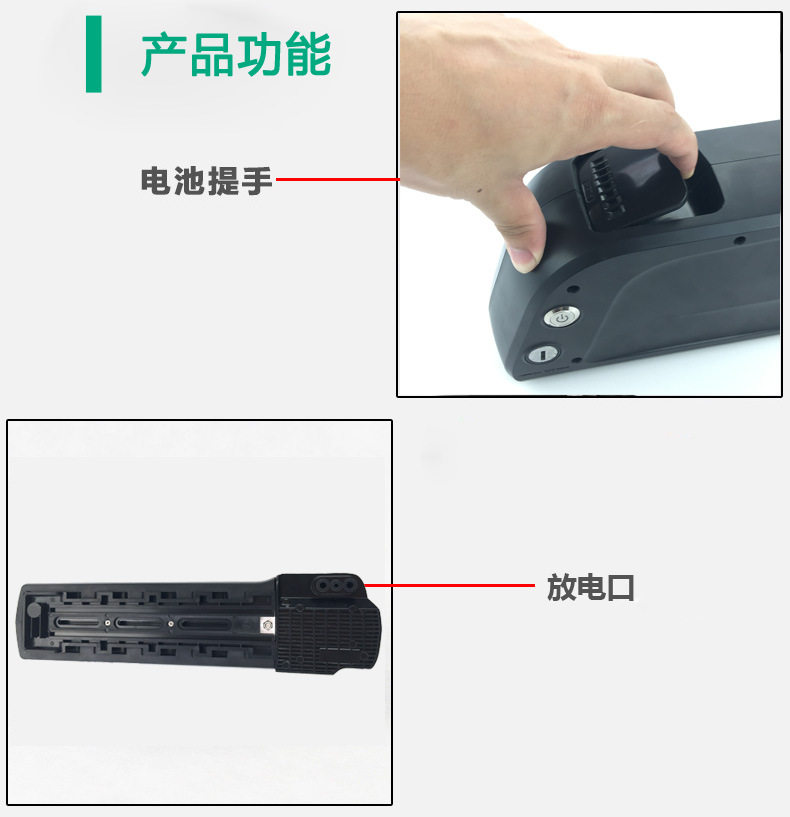 产品功能

电池提手

放电口