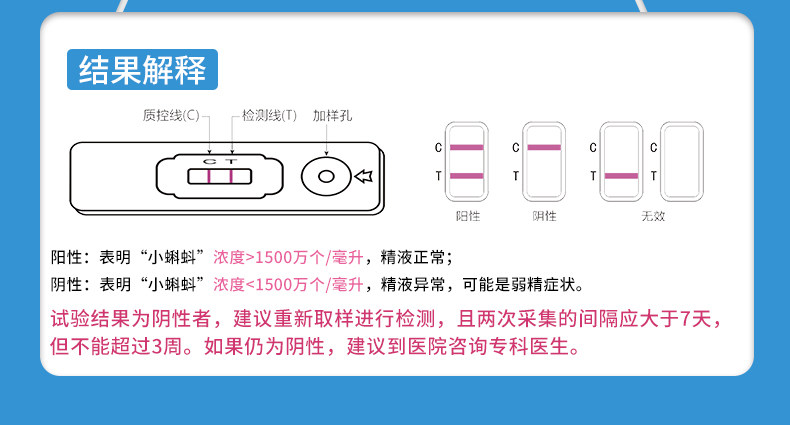 结果解释

质控线(C) 检测线(T) 加样孔

C T

C
T
阳性

C
T
阴性

C
T

C
T
无效

阳性：表明“小蝌蚪”浓度>1500万个/毫升，精液正常；

阴性：表明“小蝌蚪”浓度<1500万个/毫升，精液异常，可能是弱精症状。

试验结果为阴性者，建议重新取样进行检测，且两次采集的间隔应大于7天，但不能超过3周。如果仍为阴性，建议到医院咨询专科医生。