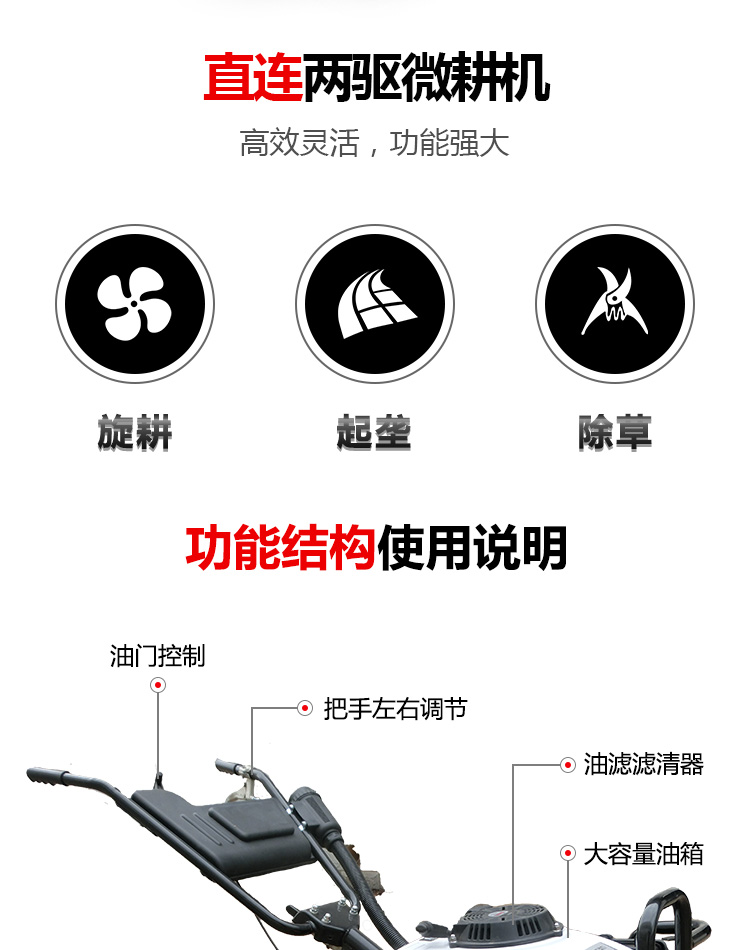 直连两驱微耕机

高效灵活，功能强大

旋耕

起垄

除草

功能结构使用说明

油门控制

把手左右调节

油滤滤清器

大容量油箱