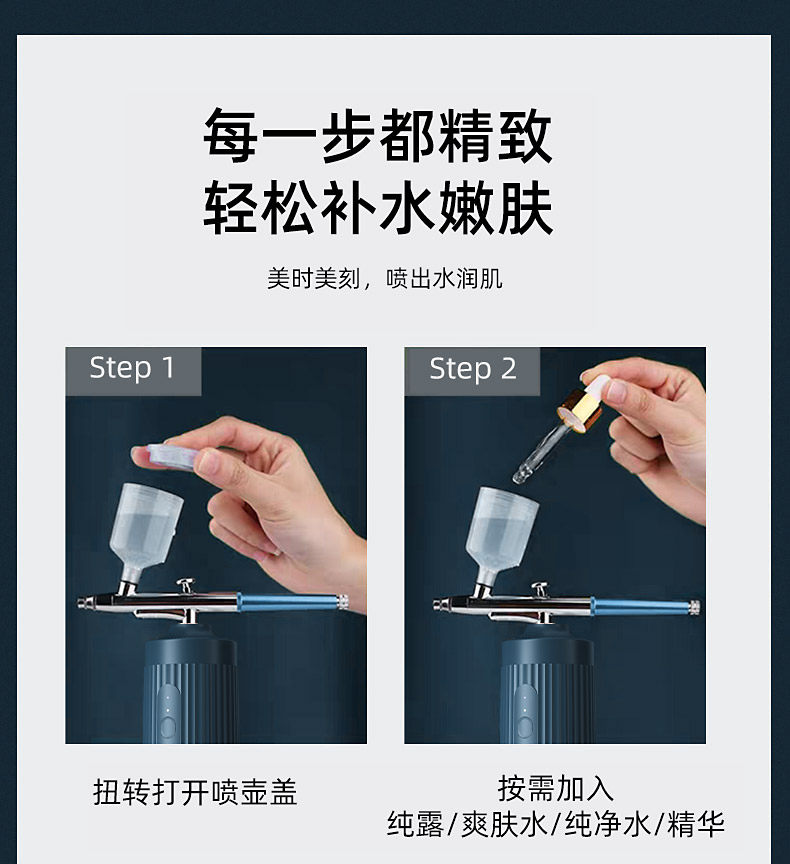 每一步都精致
轻松补水嫩肤

美时美刻，喷出水润肌

Step 1

扭转打开喷壶盖

Step 2

按需加入
纯露/爽肤水/纯净水/精华