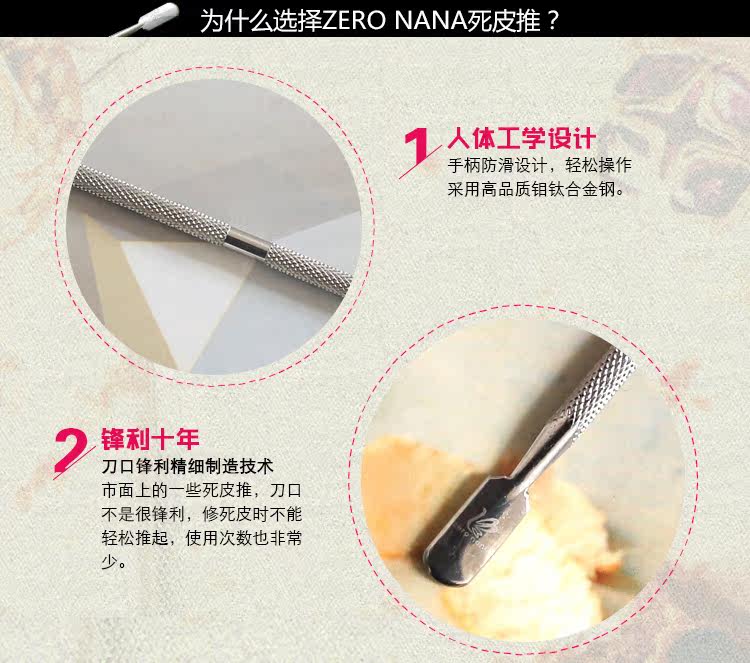 为什么选择ZERO NANA死皮推？

1 人体工学设计
手柄防滑设计，轻松操作
采用高品质钼钛合金钢。

2 锋利十年
刀口锋利精细制造技术
市面上的一些死皮推，刀口不是很锋利，修死皮时不能轻松推起，使用次数也非常少。