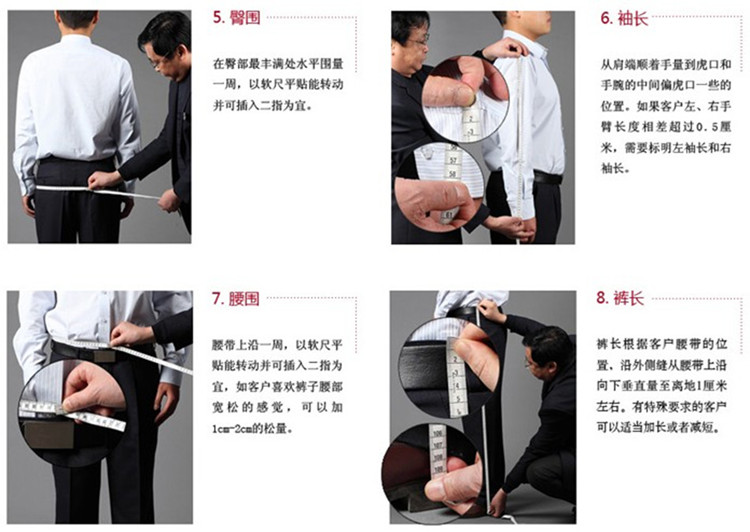 5. 臀围

在臀部最丰满处水平围量一周，以软尺平贴能转动并可插入二指为宜。

6. 袖长

从肩端顺着手量到虎口和手腕的中间偏虎口一些的位置。如果客户左、右手臂长度相差超过0.5厘米，需要标明左袖长和右袖长。

7. 腰围

腰带上沿一周，以软尺平贴能转动并可插入二指为宜，如客户喜欢裤子腰部宽松的感觉，可以加1cm-2cm的松量。

8. 裤长

裤长根据客户腰带的位置，沿外侧缝从腰带上沿向下垂直量至离地1厘米左右。有特殊要求的客户可以适当加长或者减短。