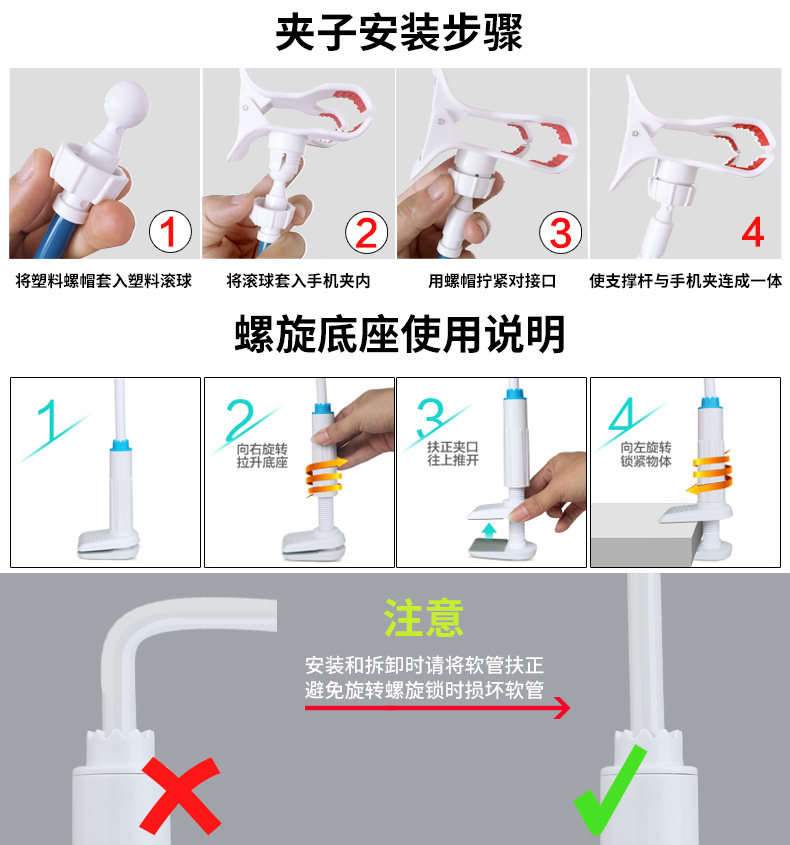 夹子安装步骤

1
将塑料螺帽套入塑料滚球

2
将滚球套入手机夹内

3
用螺帽拧紧对接口

4
使支撑杆与手机夹连成一体

螺旋底座使用说明

1

2
向右旋转
拉升底座

3
扶正夹口
往上推开

4
向左旋转
锁紧物体

注意

安装和拆卸时请将软管扶正
避免旋转螺旋锁时损坏软管