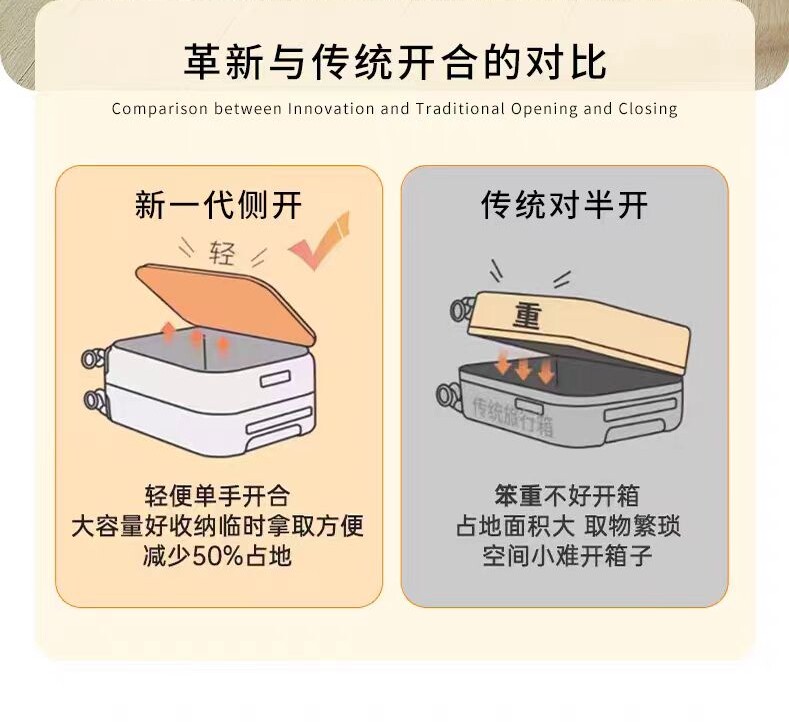 革新与传统开合的对比

Comparison between Innovation and Traditional Opening and Closing

新一代侧开

轻

轻便单手开合
大容量好收纳临时拿取方便
减少50%占地

传统对半开

重

传统旅行箱

笨重不好开箱
占地面积大 取物繁琐
空间小难开箱子