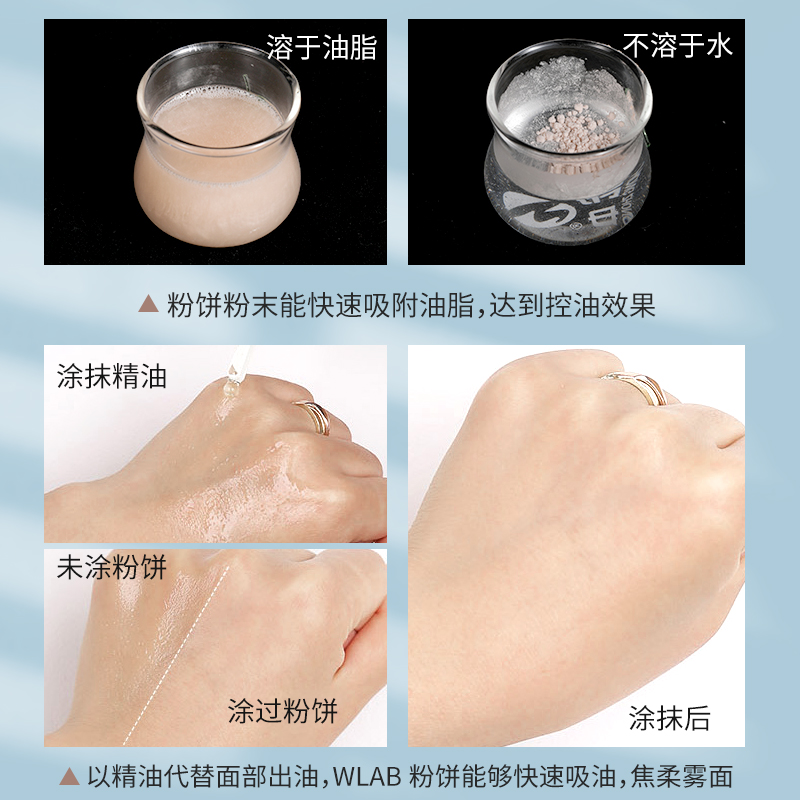 溶于油脂

不溶于水

▲ 粉饼粉末能快速吸附油脂，达到控油效果

涂抹精油

未涂粉饼

涂过粉饼

涂抹后

▲ 以精油代替面部出油，WLAB 粉饼能够快速吸油，焦柔雾面