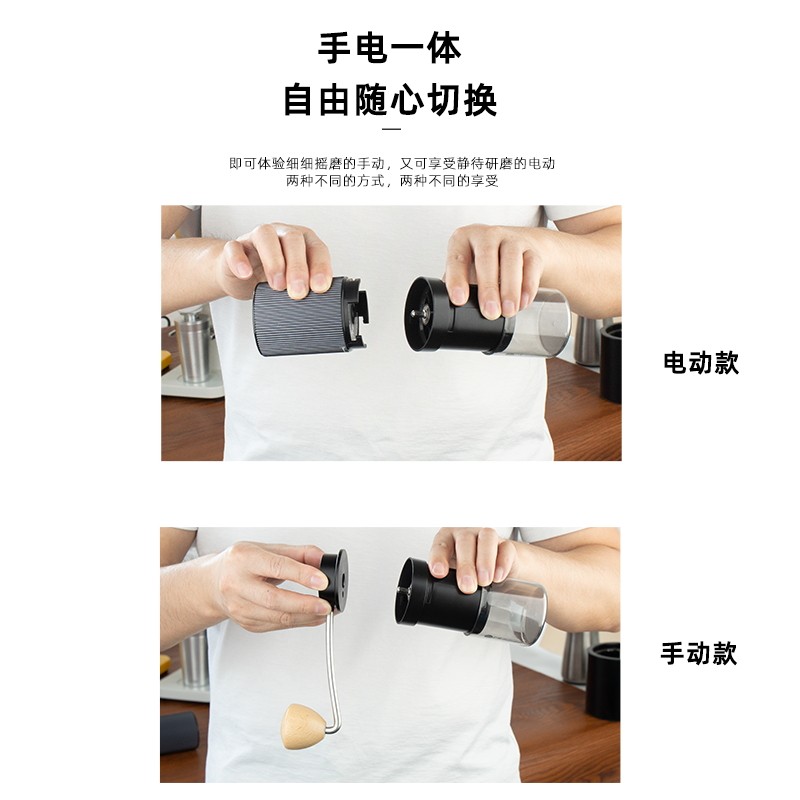 手电一体
自由随心切换

即可体验细细摇磨的手动，又可享受静待研磨的电动
两种不同的方式，两种不同的享受

电动款

手动款