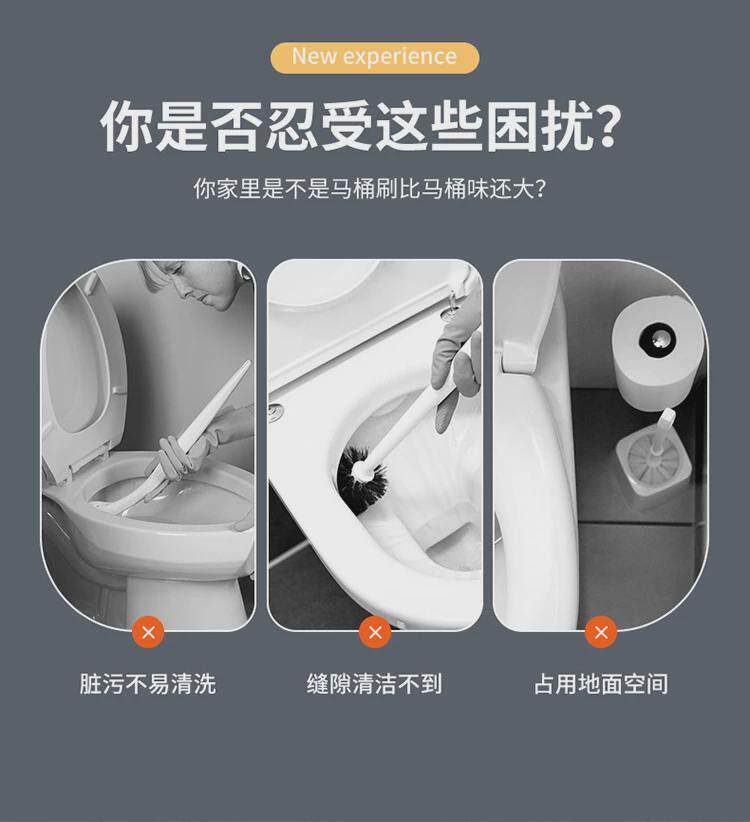 New experience

你是否忍受这些困扰?

你家里是不是马桶刷比马桶味还大?

×

脏污不易清洗

×

缝隙清洁不到

×

占用地面空间