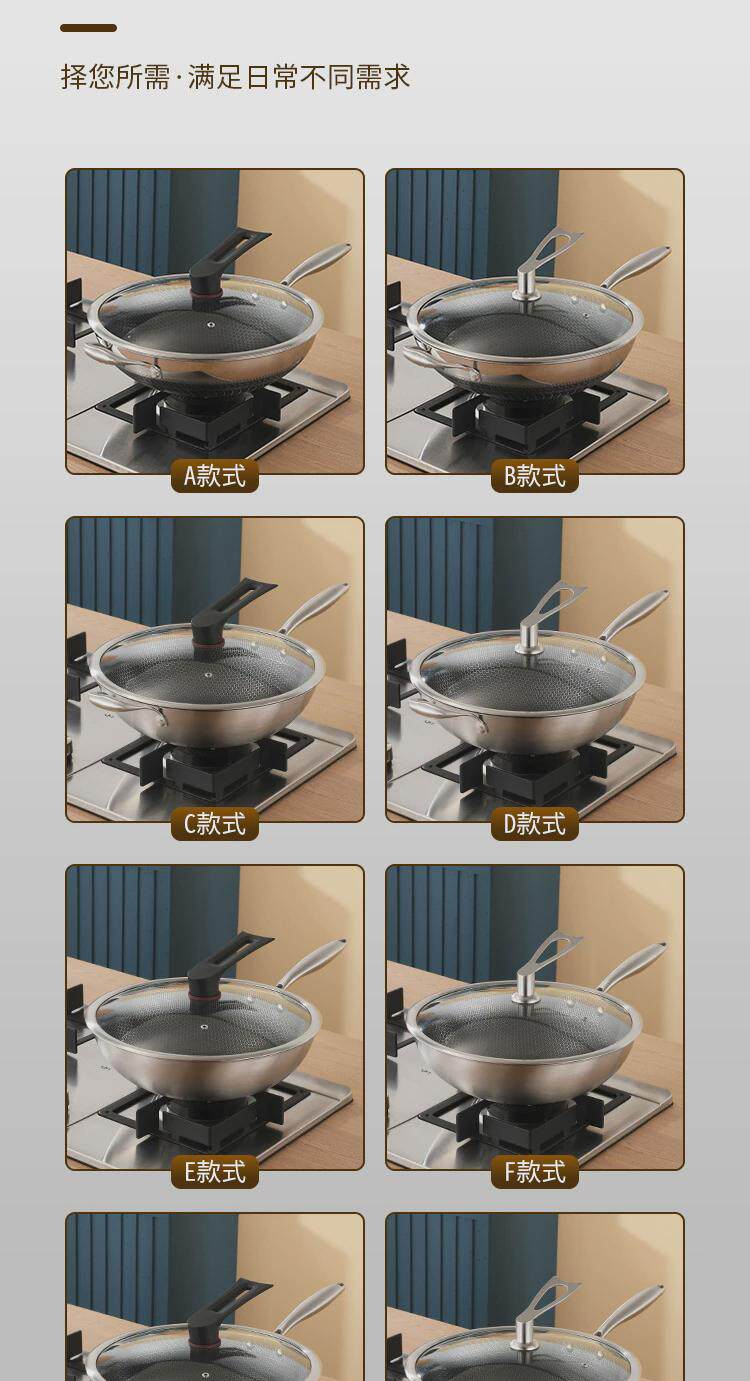 择您所需·满足日常不同需求

A款式

B款式

C款式

D款式

E款式

F款式