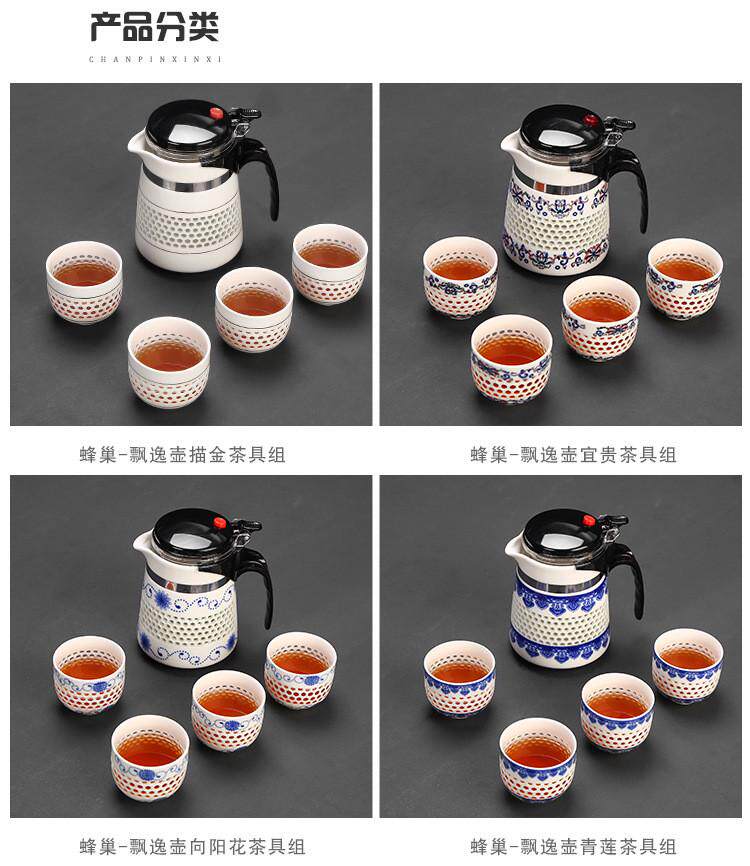 产品分类
CHANPINXINXI

蜂巢-飘逸壶描金茶具组

蜂巢-飘逸壶宜贵茶具组

蜂巢-飘逸壶向阳花茶具组

蜂巢-飘逸壶青莲茶具组