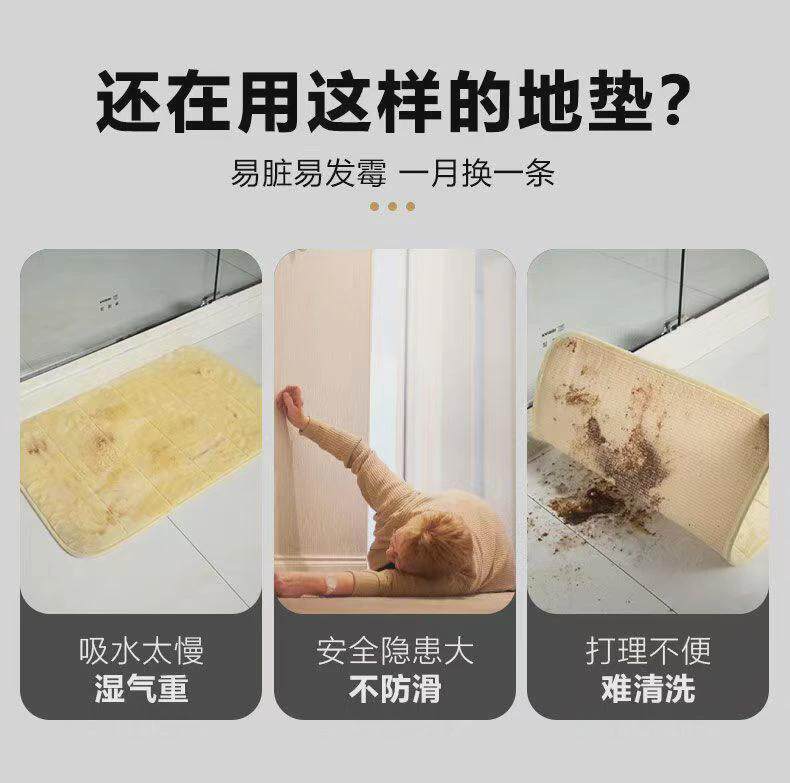 还在用这样的地垫？

易脏易发霉 一月换一条

吸水太慢
湿气重

安全隐患大
不防滑

打理不便
难清洗