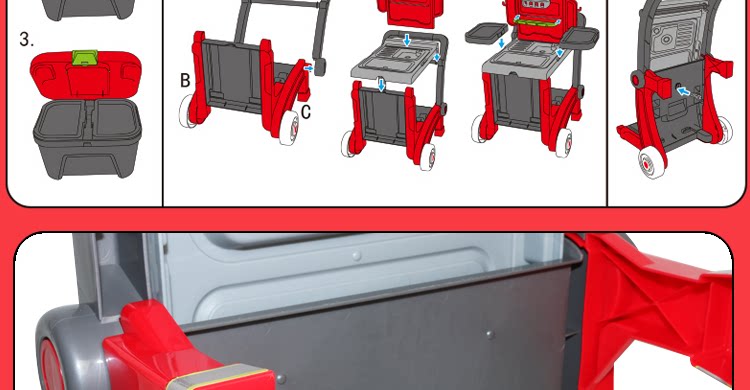 3.

B

C