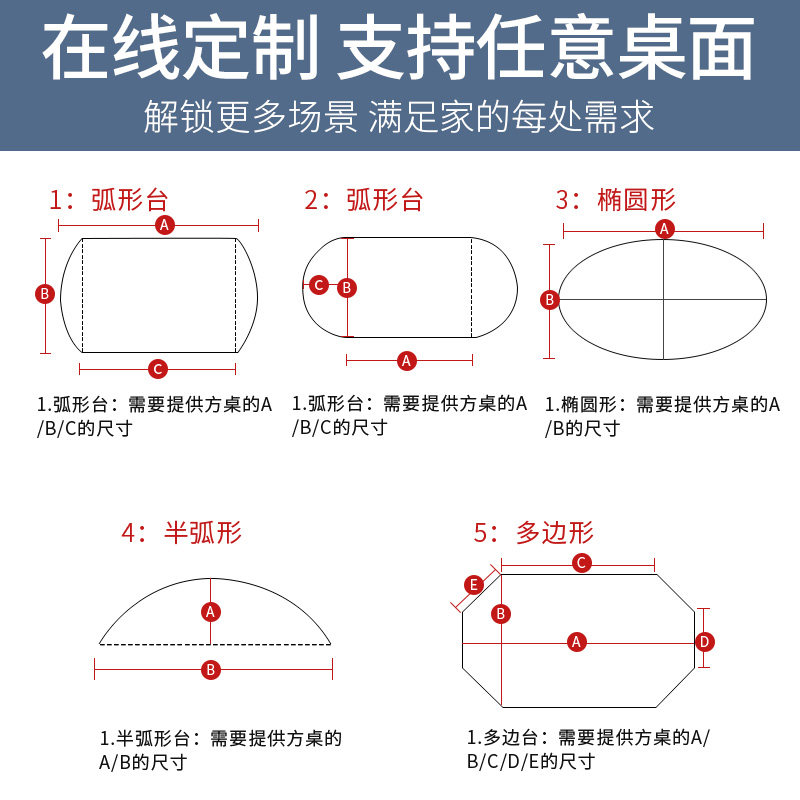 在线定制 支持任意桌面

解锁更多场景 满足家的每处需求

1：弧形台

A

B

C

1.弧形台：需要提供方桌的A/B/C的尺寸

2：弧形台

C

B

A

1.弧形台：需要提供方桌的A/B/C的尺寸

3：椭圆形

A

B

1.椭圆形：需要提供方桌的A/B的尺寸

4：半弧形

A

B

1.半弧形台：需要提供方桌的A/B的尺寸

5：多边形

C

E

B

A

D

1.多边台：需要提供方桌的A/B/C/D/E的尺寸