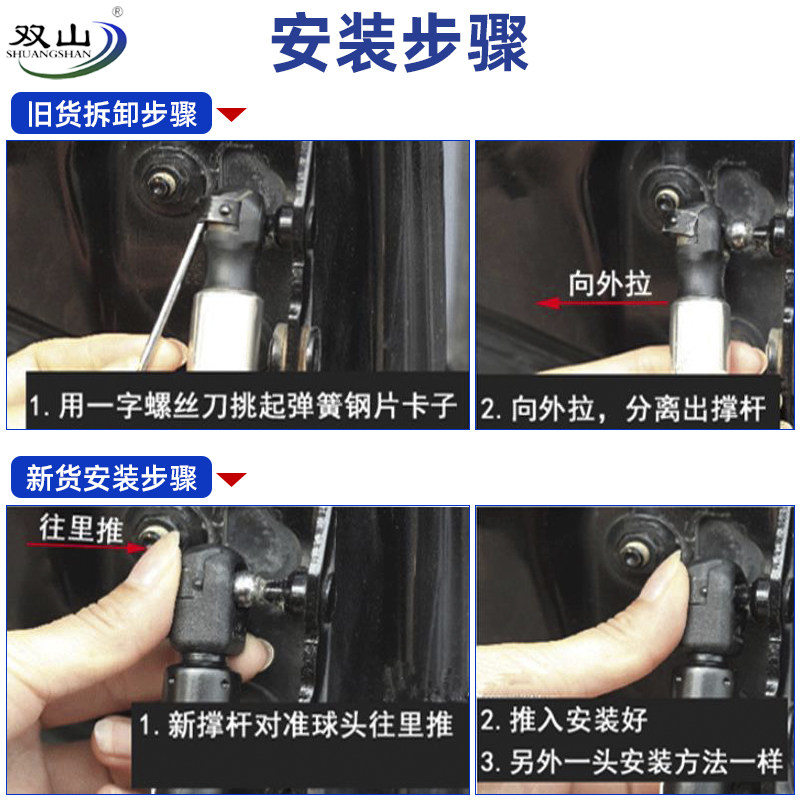 双山®
SHUANGSHAN

安装步骤

旧货拆卸步骤

1. 用一字螺丝刀挑起弹簧钢片卡子

向外拉

2. 向外拉，分离出撑杆

新货安装步骤

往里推

1. 新撑杆对准球头往里推

2. 推入安装好

3. 另外一头安装方法一样