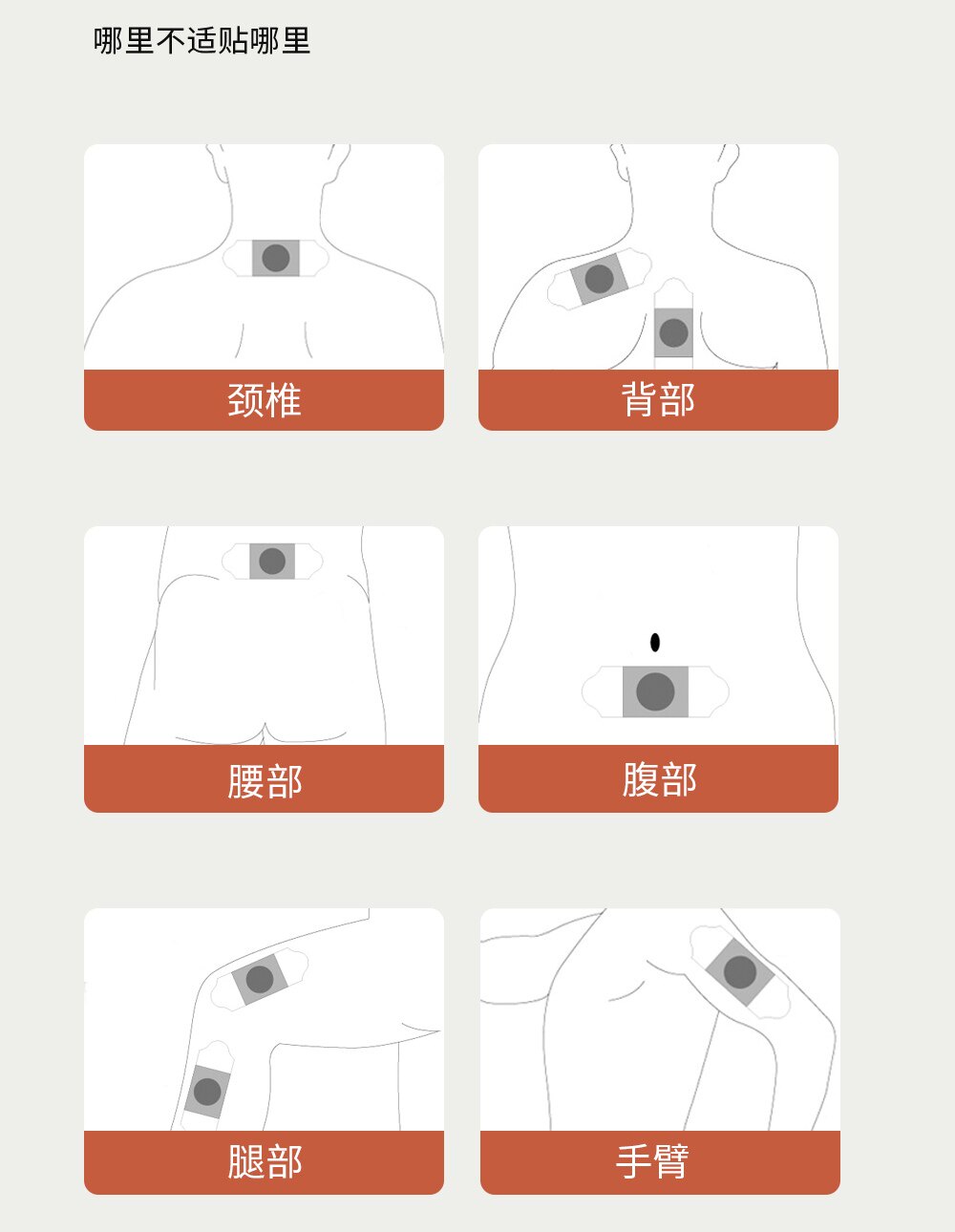 哪里不适贴哪里

颈椎

背部

腰部

腹部

腿部

手臂