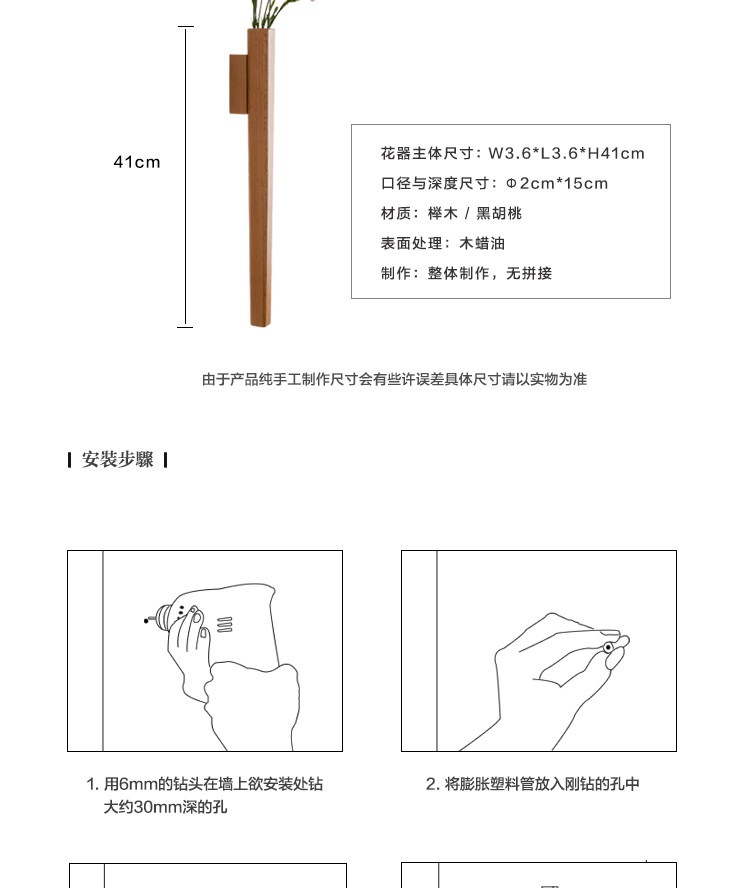 41cm

花器主体尺寸：W3.6*L3.6*H41cm
口径与深度尺寸：Φ2cm*15cm
材质：榉木 / 黑胡桃
表面处理：木蜡油
制作：整体制作，无拼接

由于产品纯手工制作尺寸会有些许误差具体尺寸请以实物为准

安装步骤

1. 用6mm的钻头在墙上欲安装处钻大约30mm深的孔

2. 将膨胀塑料管放入刚钻的孔中