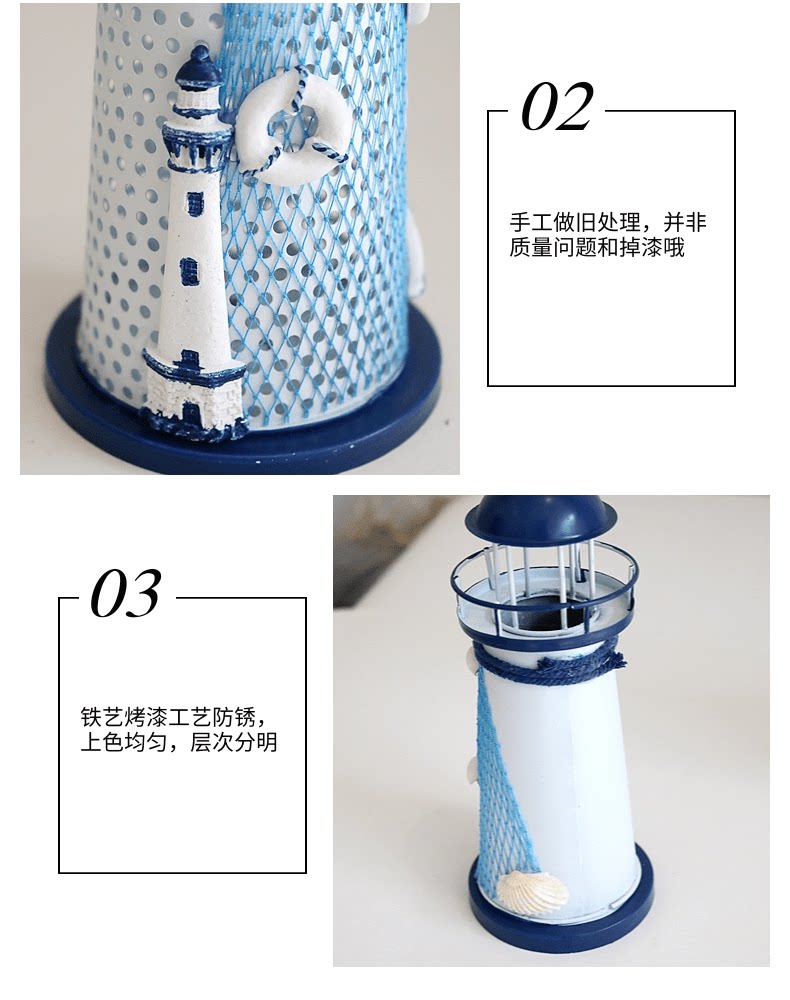 02

手工做旧处理，并非质量问题和掉漆哦

03

铁艺烤漆工艺防锈，上色均匀，层次分明