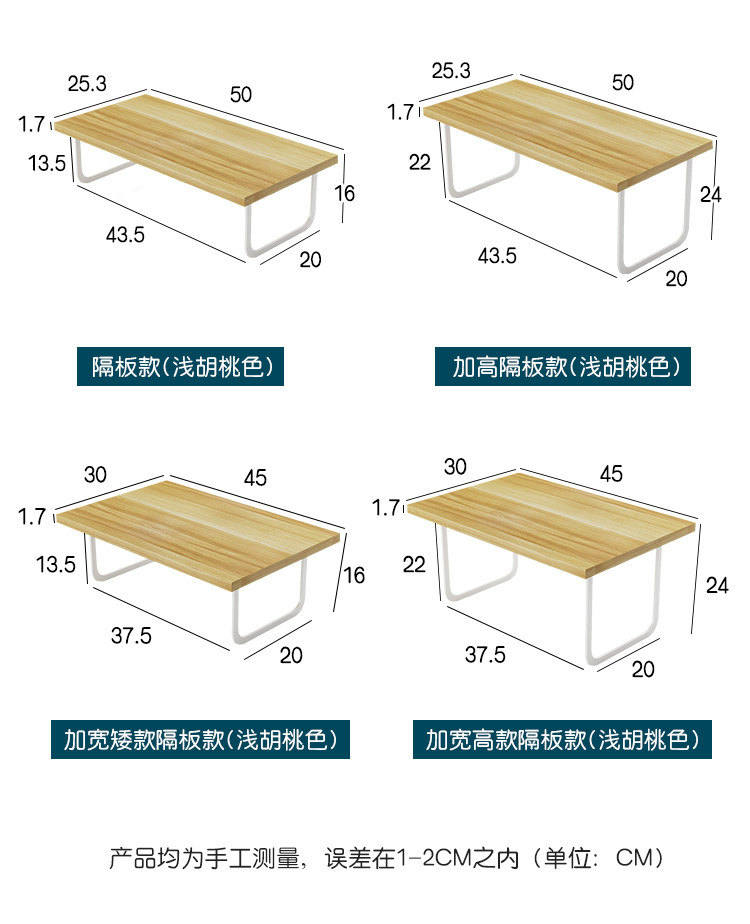 25.3
50
1.7
13.5
16
43.5
20

隔板款(浅胡桃色)

25.3
50
1.7
22
24
43.5
20

加高隔板款(浅胡桃色)

30
45
1.7
13.5
16
37.5
20

加宽矮款隔板款(浅胡桃色)

30
45
1.7
22
24
37.5
20

加宽高款隔板款(浅胡桃色)

产品均为手工测量，误差在1-2CM之内（单位：CM）