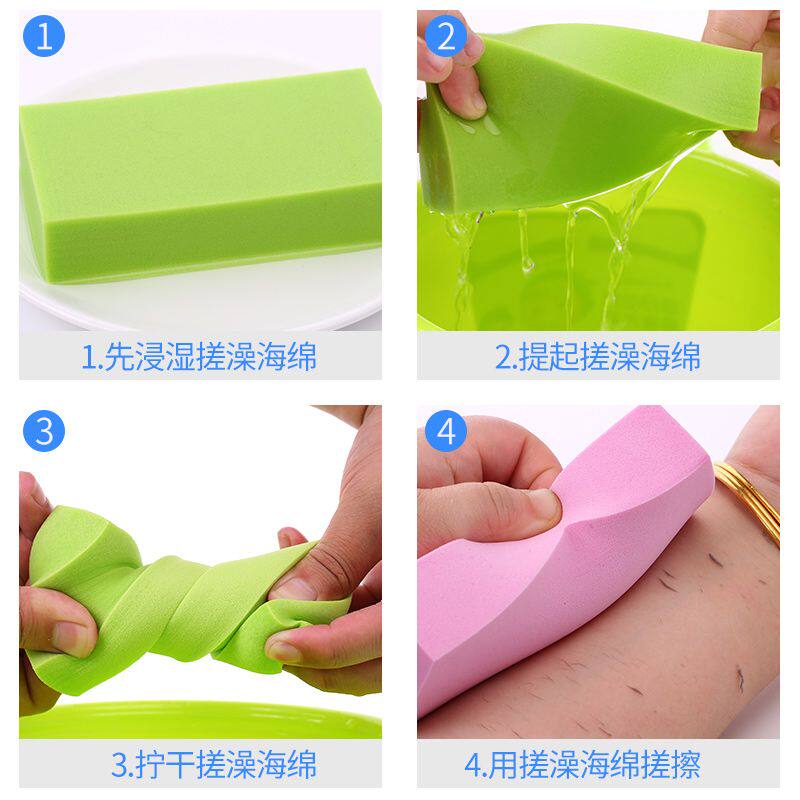 1

1.先浸湿搓澡海绵

2

2.提起搓澡海绵

3

3.拧干搓澡海绵

4

4.用搓澡海绵搓擦