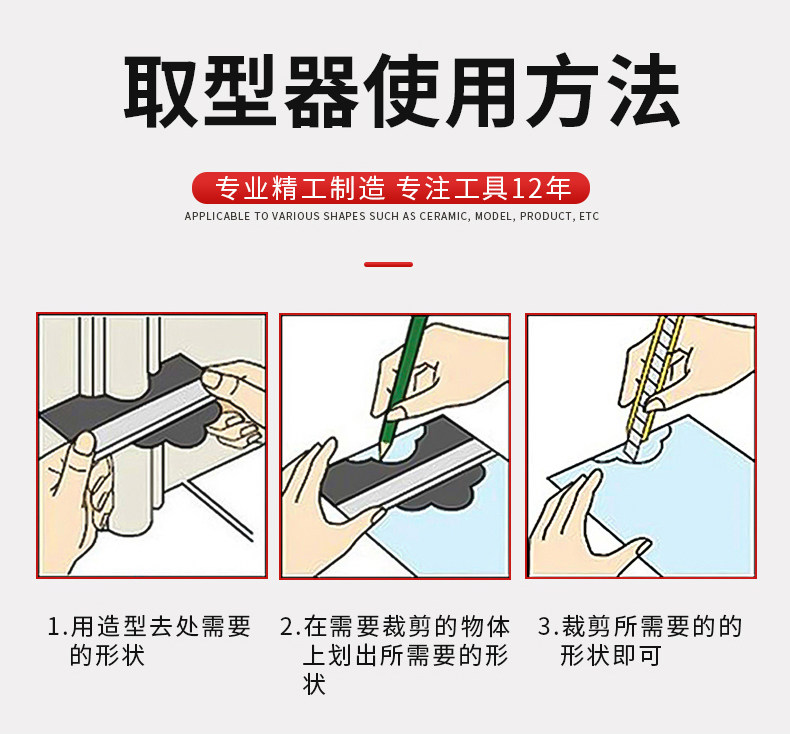 取型器使用方法

专业精工制造 专注工具12年

APPLICABLE TO VARIOUS SHAPES SUCH AS CERAMIC, MODEL, PRODUCT, ETC

1.用造型去处需要的形状

2.在需要裁剪的物体上划出所需要的形状

3.裁剪所需要的的形状即可