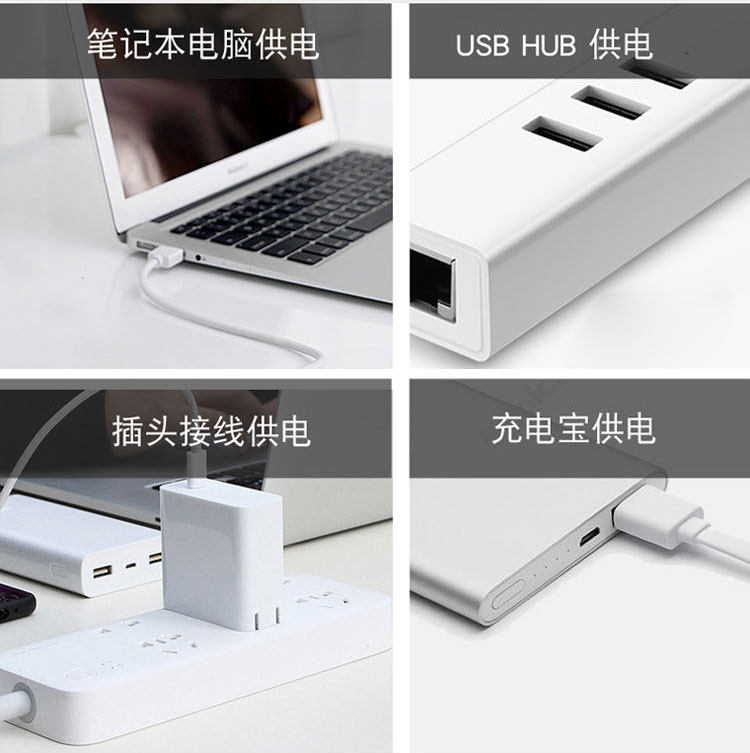 笔记本电脑供电

USB HUB 供电

插头接线供电

充电宝供电