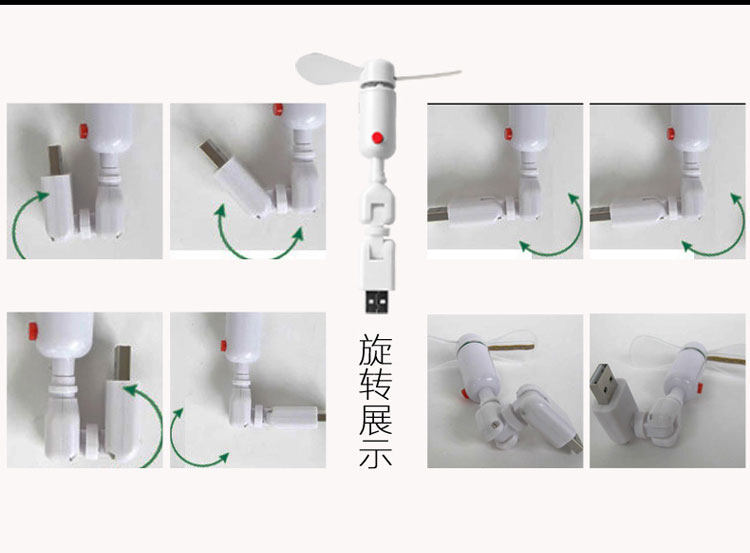 旋转展示