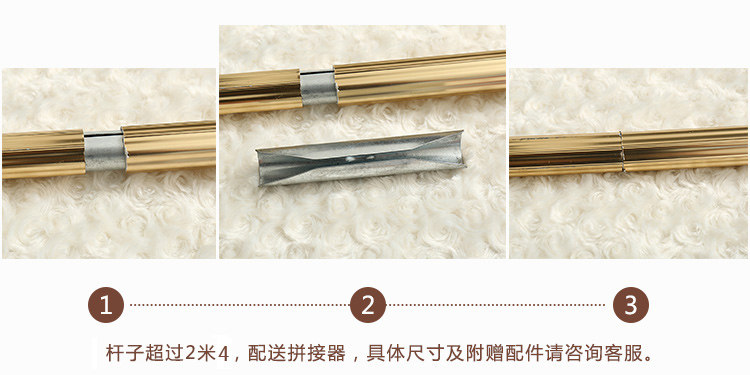 1

2

3

杆子超过2米4，配送拼接器，具体尺寸及附赠配件请咨询客服。