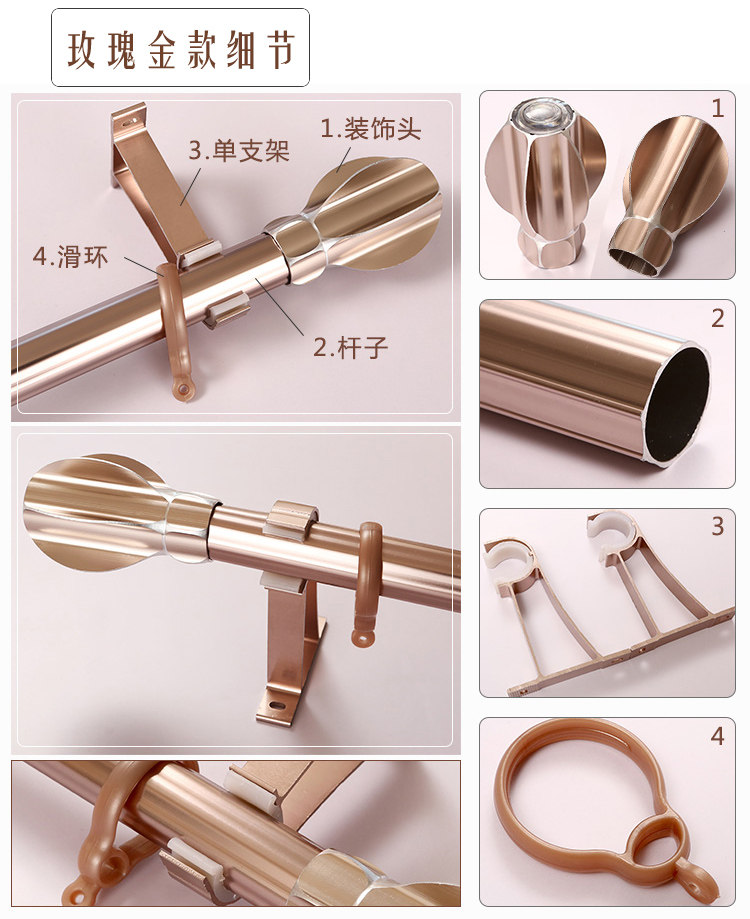 玫瑰金款细节

3.单支架

1.装饰头

4.滑环

2.杆子

1

2

3

4