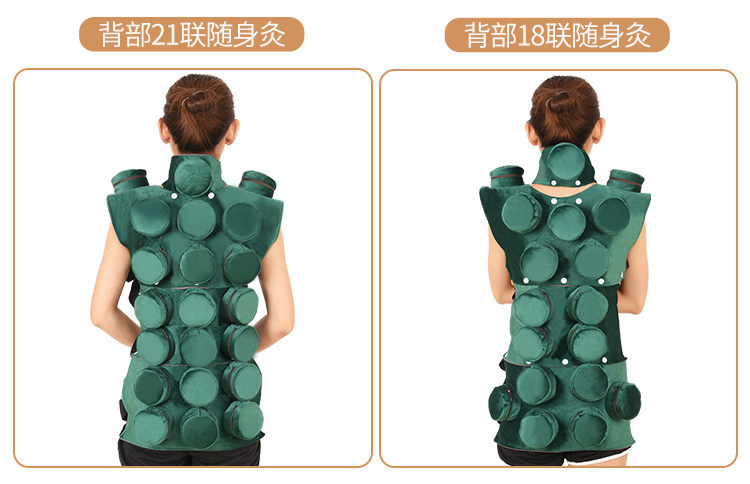 背部21联随身灸

背部18联随身灸