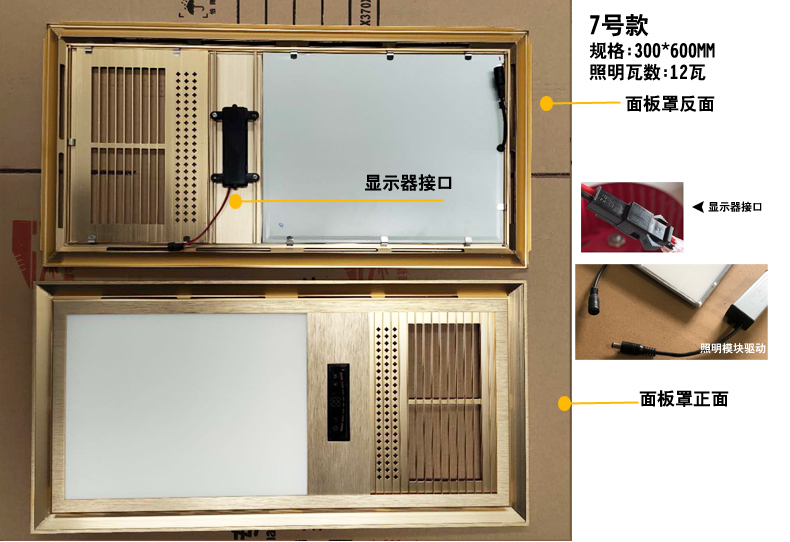 7号款
规格:300*600MM
照明瓦数:12瓦

面板罩反面

显示器接口

显示器接口

照明模块驱动

面板罩正面