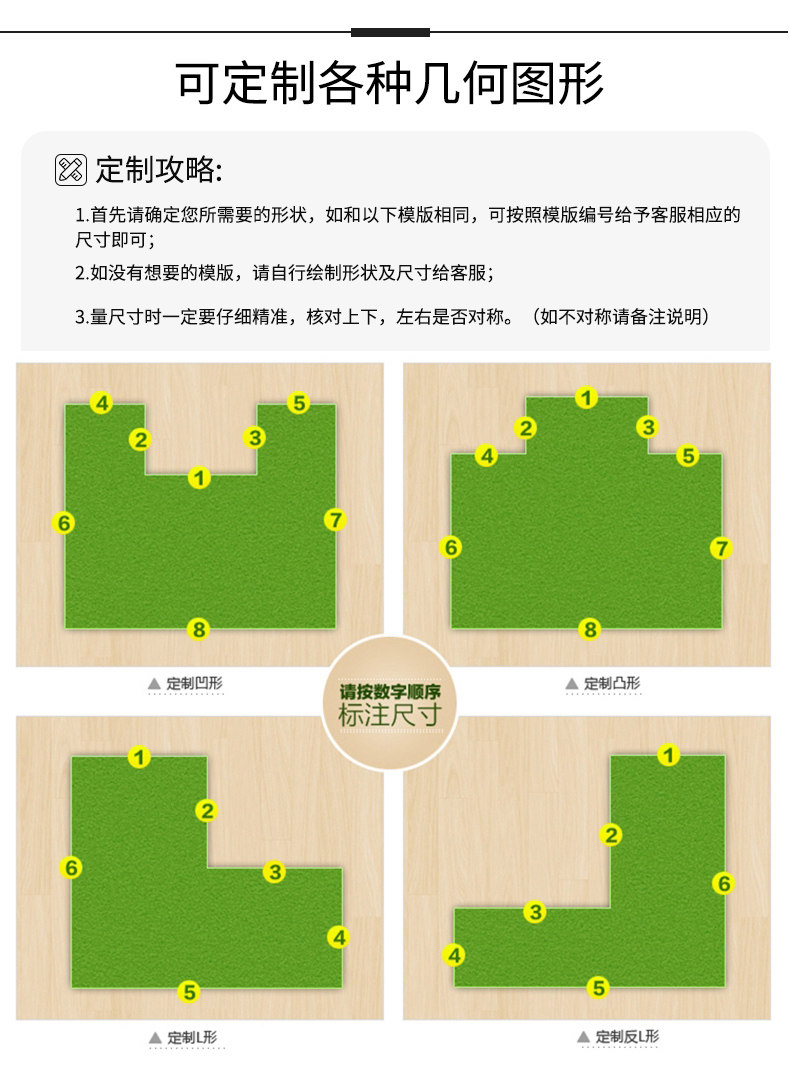 可定制各种几何图形

定制攻略:

1.首先请确定您所需要的形状，如和以下模版相同，可按照模版编号给予客服相应的尺寸即可；

2.如没有想要的模版，请自行绘制形状及尺寸给客服；

3.量尺寸时一定要仔细精准，核对上下，左右是否对称。（如不对称请备注说明）

4 5 2 3 1 6 7 8

▲ 定制凹形

1 2 3 4 5 6 7 8

▲ 定制凸形

请按数字顺序
标注尺寸

1 2 6 3 4 5

▲ 定制L形

1 2 6 3 4 5

▲ 定制反L形