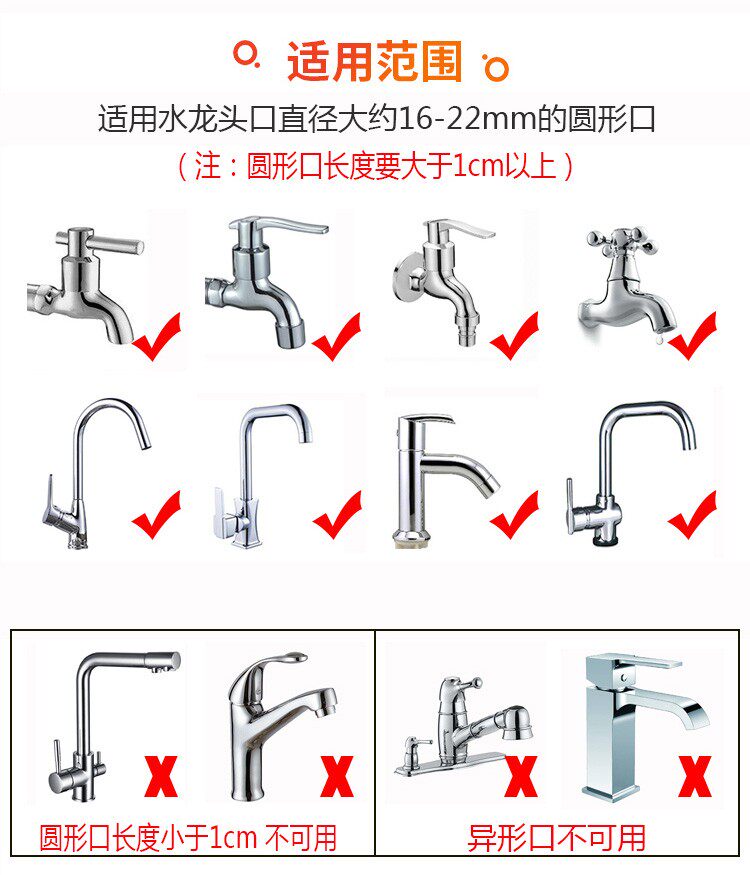 适用范围

适用水龙头口直径大约16-22mm的圆形口

（注：圆形口长度要大于1cm以上）

圆形口长度小于1cm 不可用

异形口不可用