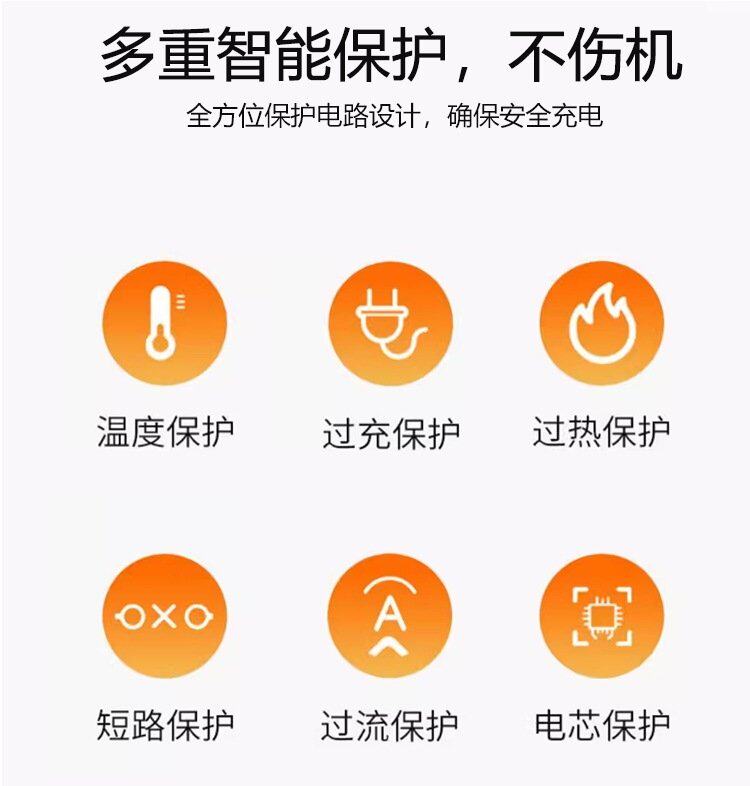 多重智能保护，不伤机

全方位保护电路设计，确保安全充电

温度保护 过充保护 过热保护

短路保护 过流保护 电芯保护