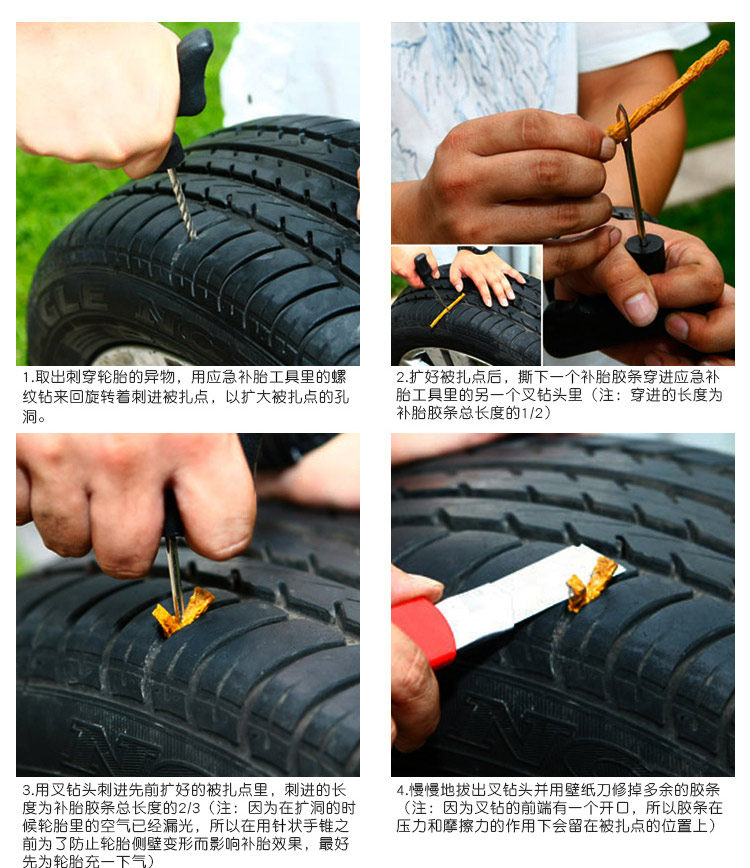 1.取出刺穿轮胎的异物，用应急补胎工具里的螺纹钻来回旋转着刺进被扎点，以扩大被扎点的孔洞。

2.扩好被扎点后，撕下一个补胎胶条穿进应急补胎工具里的另一个叉钻头里（注：穿进的长度为补胎胶条总长度的1/2）

3.用叉钻头刺进先前扩好的被扎点里，刺进的长度为补胎胶条总长度的2/3（注：因为在扩洞的时候轮胎里的空气已经漏光，所以在用针状手锥之前为了防止轮胎侧壁变形而影响补胎效果，最好先为轮胎充一下气）

4.慢慢地拔出叉钻头并用壁纸刀修掉多余的胶条（注：因为叉钻的前端有一个开口，所以胶条在压力和摩擦力的作用下会留在被扎点的位置上）