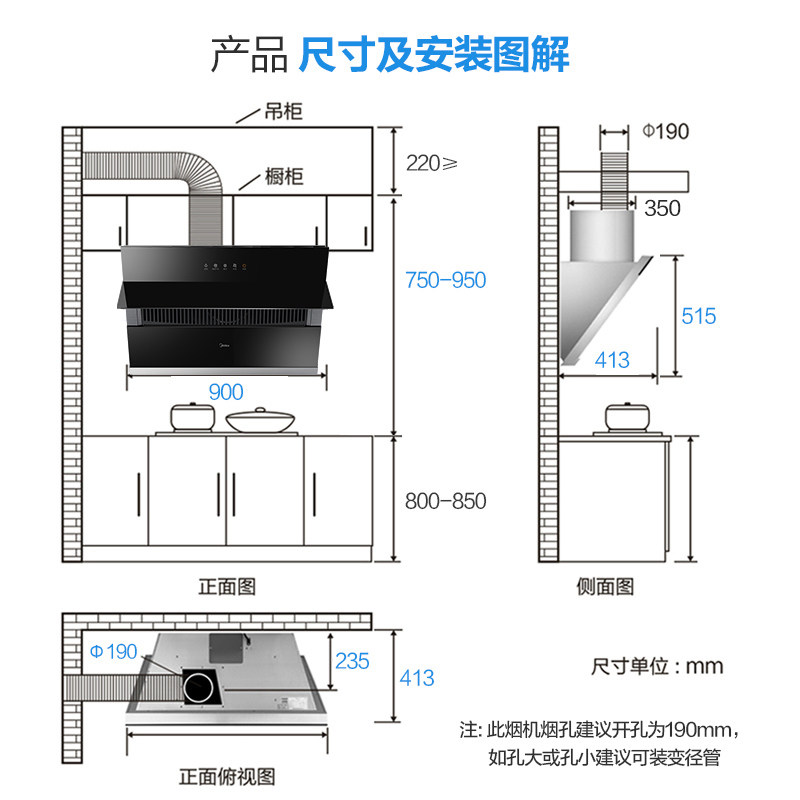 产品 尺寸及安装图解

吊柜
橱柜
220≥
750-950
900
800-850
正面图

Φ190
350
515
413
侧面图

Φ190
235
413
正面俯视图

尺寸单位：mm

注: 此烟机烟孔建议开孔为190mm，如孔大或孔小建议可装变径管