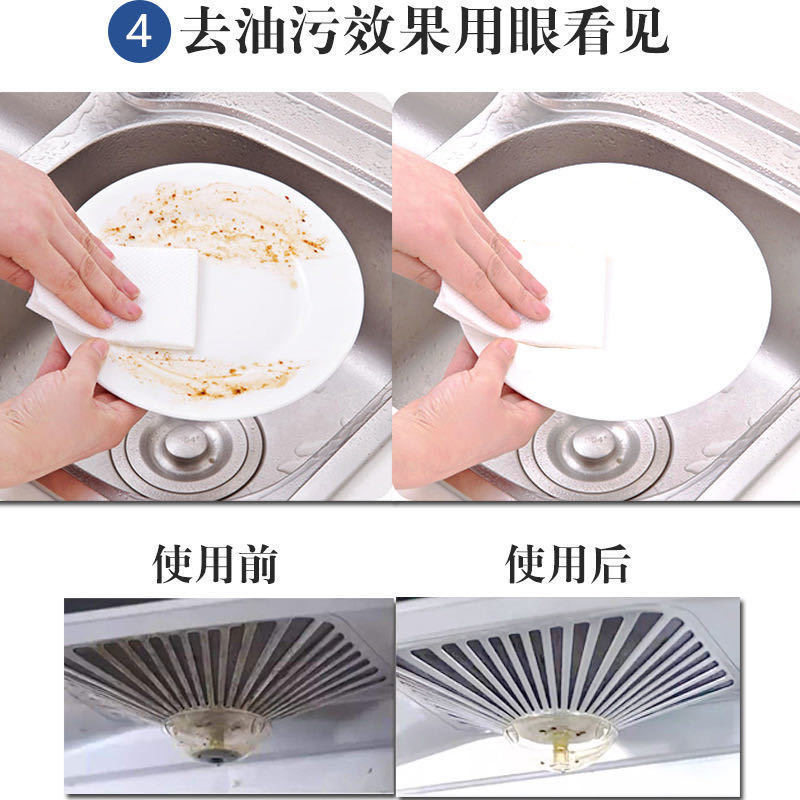 4 去油污效果用眼看见

使用前

使用后