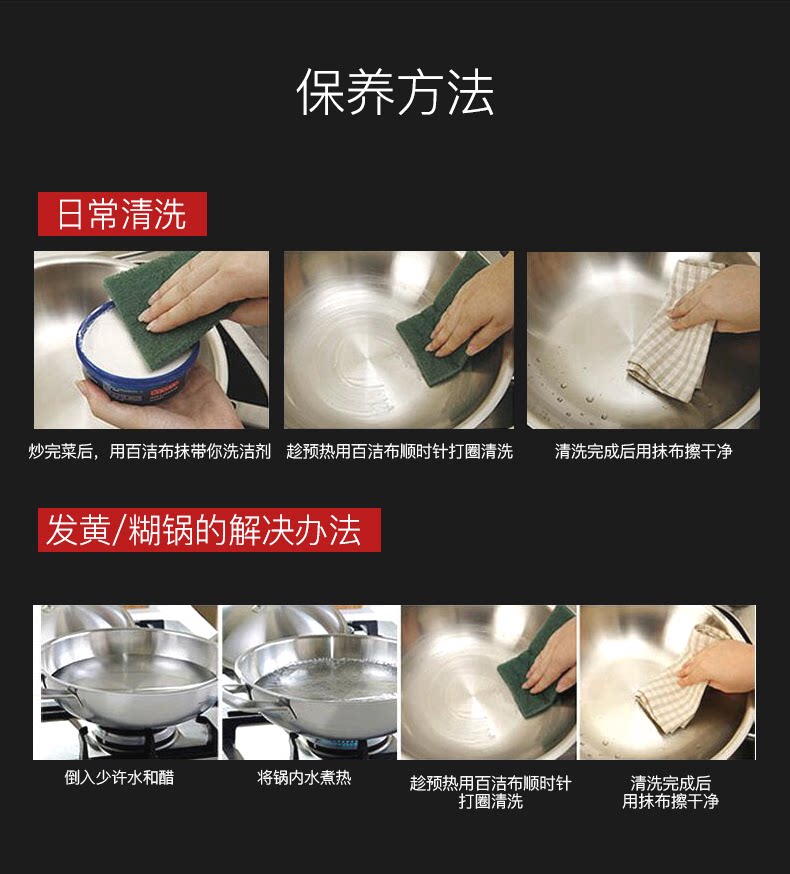 保养方法

日常清洗

炒完菜后，用百洁布抹带你洗洁剂

趁预热用百洁布顺时针打圈清洗

清洗完成后用抹布擦干净

发黄/糊锅的解决办法

倒入少许水和醋

将锅内水煮热

趁预热用百洁布顺时针打圈清洗

清洗完成后用抹布擦干净