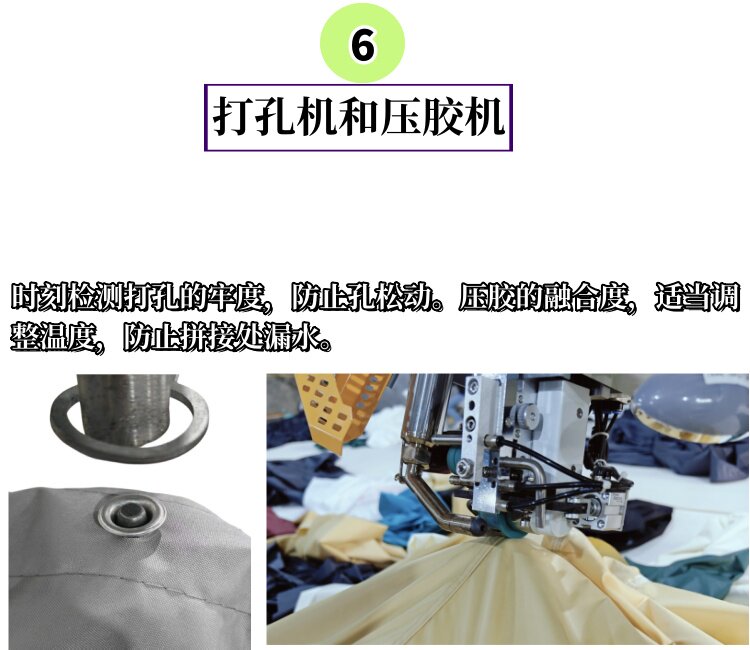 6

打孔机和压胶机

时刻检测打孔的牢度，防止孔松动。压胶的融合度，适当调整温度，防止拼接处漏水。