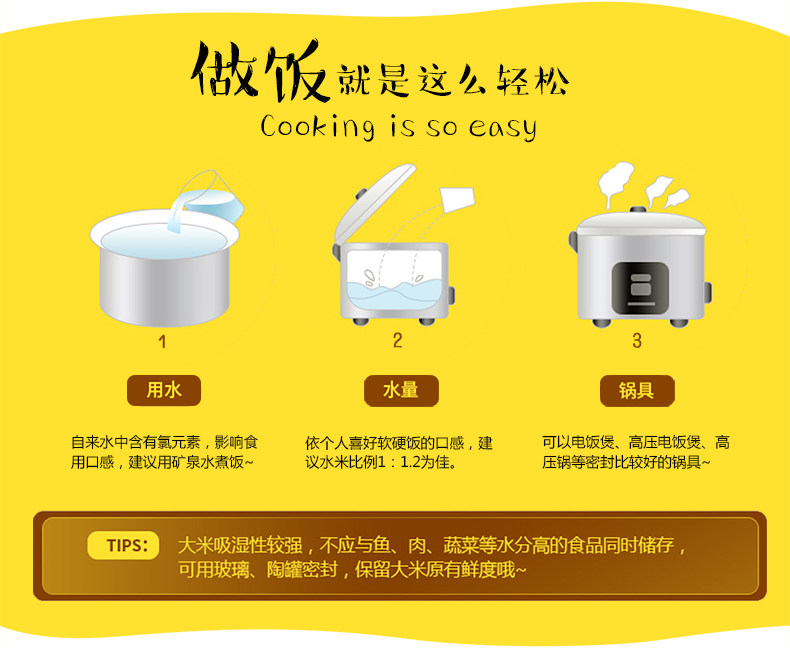 做饭就是这么轻松
Cooking is so easy

1

用水

自来水中含有氯元素，影响食用口感，建议用矿泉水煮饭~

2

水量

依个人喜好软硬饭的口感，建议水米比例1：1.2为佳。

3

锅具

可以电饭煲、高压电饭煲、高压锅等密封比较好的锅具~

TIPS: 大米吸湿性较强，不应与鱼、肉、蔬菜等水分高的食品同时储存，可用玻璃、陶罐密封，保留大米原有鲜度哦~