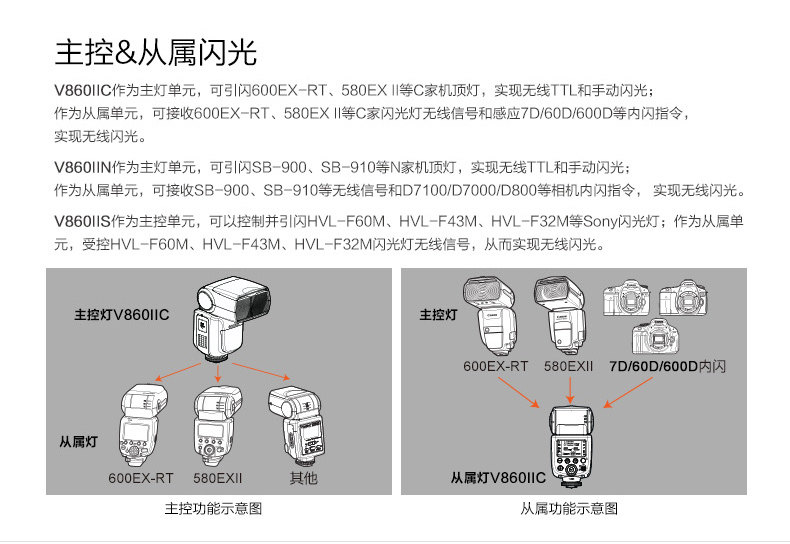 主控&从属闪光

V860IIC作为主灯单元，可引闪600EX-RT、580EX II等C家机顶灯，实现无线TTL和手动闪光；作为从属单元，可接收600EX-RT、580EX II等C家闪光灯无线信号和感应7D/60D/600D等内闪指令，实现无线闪光。

V860IIN作为主灯单元，可引闪SB-900、SB-910等N家机顶灯，实现无线TTL和手动闪光；作为从属单元，可接收SB-900、SB-910等无线信号和D7100/D7000/D800等相机内闪指令， 实现无线闪光。

V860IIS作为主控单元，可以控制并引闪HVL-F60M、HVL-F43M、HVL-F32M等Sony闪光灯；作为从属单元，受控HVL-F60M、HVL-F43M、HVL-F32M闪光灯无线信号，从而实现无线闪光。

主控灯V860IIC

从属灯

600EX-RT

580EXII

其他

主控功能示意图

主控灯

600EX-RT

580EXII

7D/60D/600D内闪

从属灯V860IIC

从属功能示意图