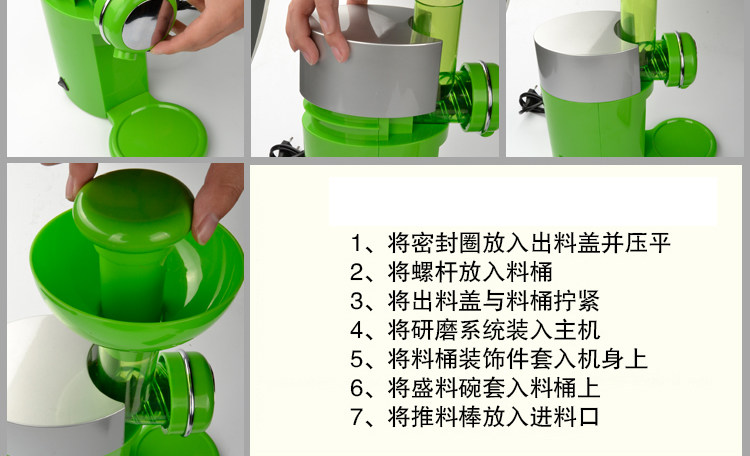 1、将密封圈放入出料盖并压平
2、将螺杆放入料桶
3、将出料盖与料桶拧紧
4、将研磨系统装入主机
5、将料桶装饰件套入机身上
6、将盛料碗套入料桶上
7、将推料棒放入进料口