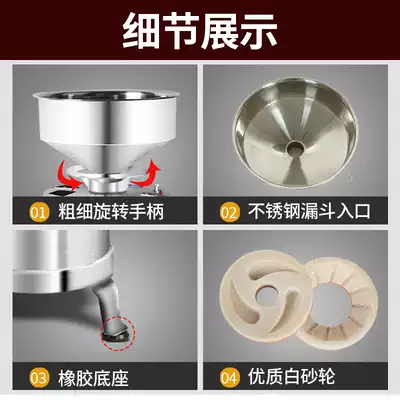 细节展示

01 粗细旋转手柄

02 不锈钢漏斗入口

03 橡胶底座

04 优质白砂轮