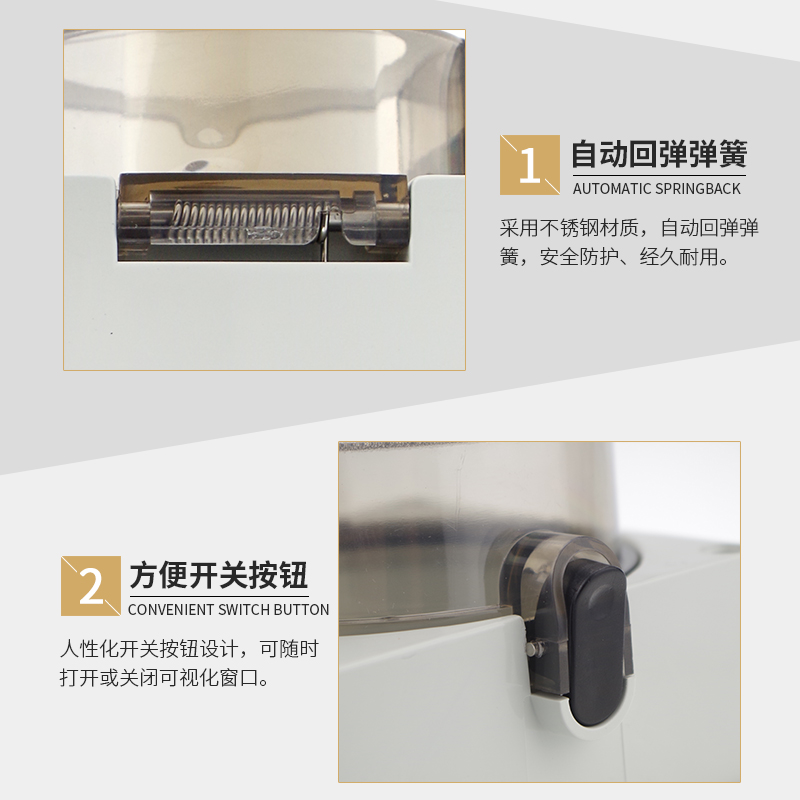 1 自动回弹弹簧
AUTOMATIC SPRINGBACK

采用不锈钢材质，自动回弹弹簧，安全防护、经久耐用。

2 方便开关按钮
CONVENIENT SWITCH BUTTON

人性化开关按钮设计，可随时打开或关闭可视化窗口。