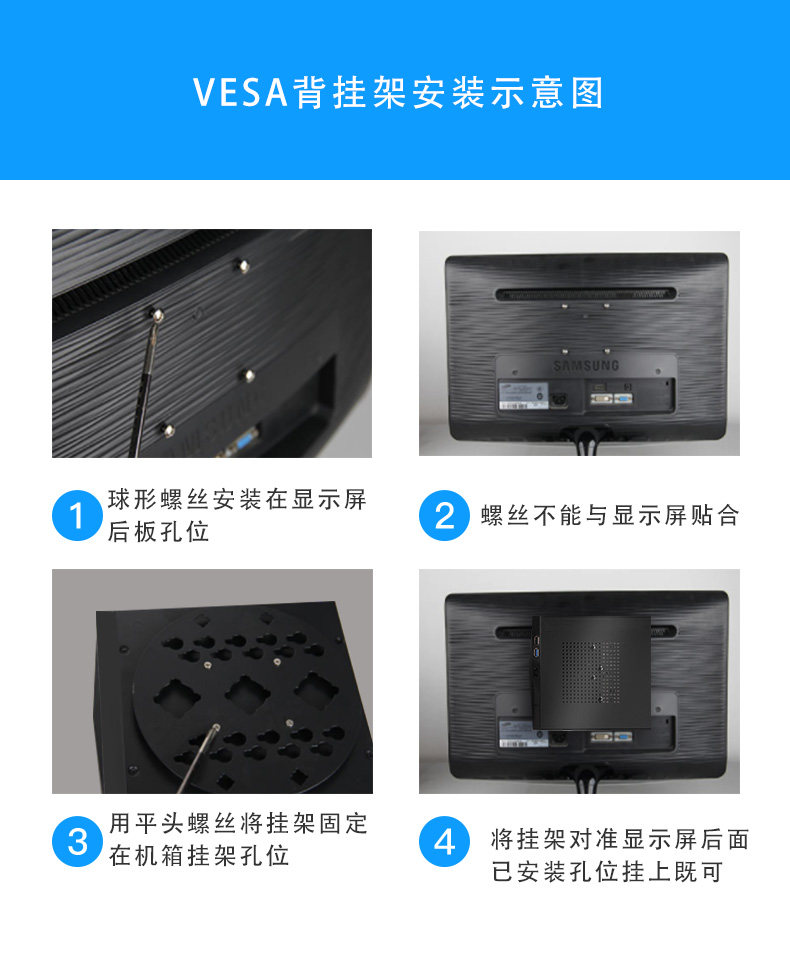 VESA背挂架安装示意图

SAMSUNG

1 球形螺丝安装在显示屏后板孔位

2 螺丝不能与显示屏贴合

3 用平头螺丝将挂架固定在机箱挂架孔位

4 将挂架对准显示屏后面已安装孔位挂上既可