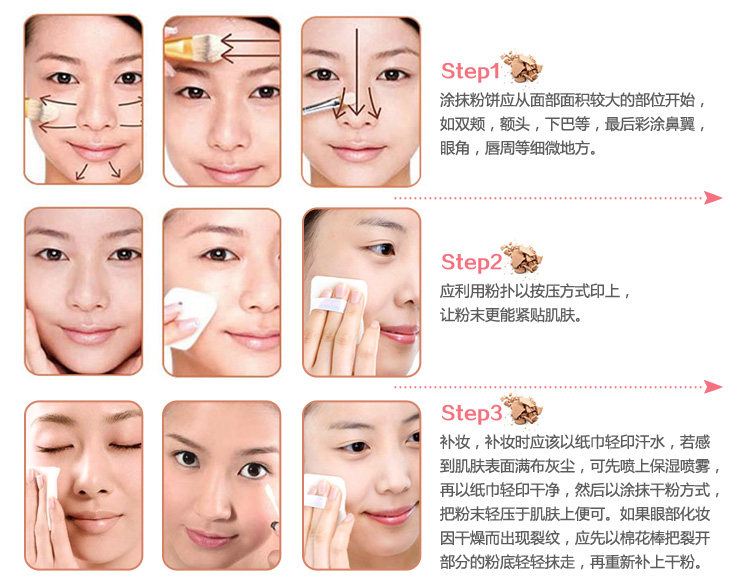 Step1
涂抹粉饼应从面部面积较大的部位开始，如双颊，额头，下巴等，最后彩涂鼻翼，眼角，唇周等细微地方。

Step2
应利用粉扑以按压方式印上，让粉末更能紧贴肌肤。

Step3
补妆，补妆时应该以纸巾轻印汗水，若感到肌肤表面满布灰尘，可先喷上保湿喷雾，再以纸巾轻印干净，然后以涂抹干粉方式，把粉末轻压于肌肤上便可。如果眼部化妆因干燥而出现裂纹，应先以棉花棒把裂开部分的粉底轻轻抹走，再重新补上干粉。