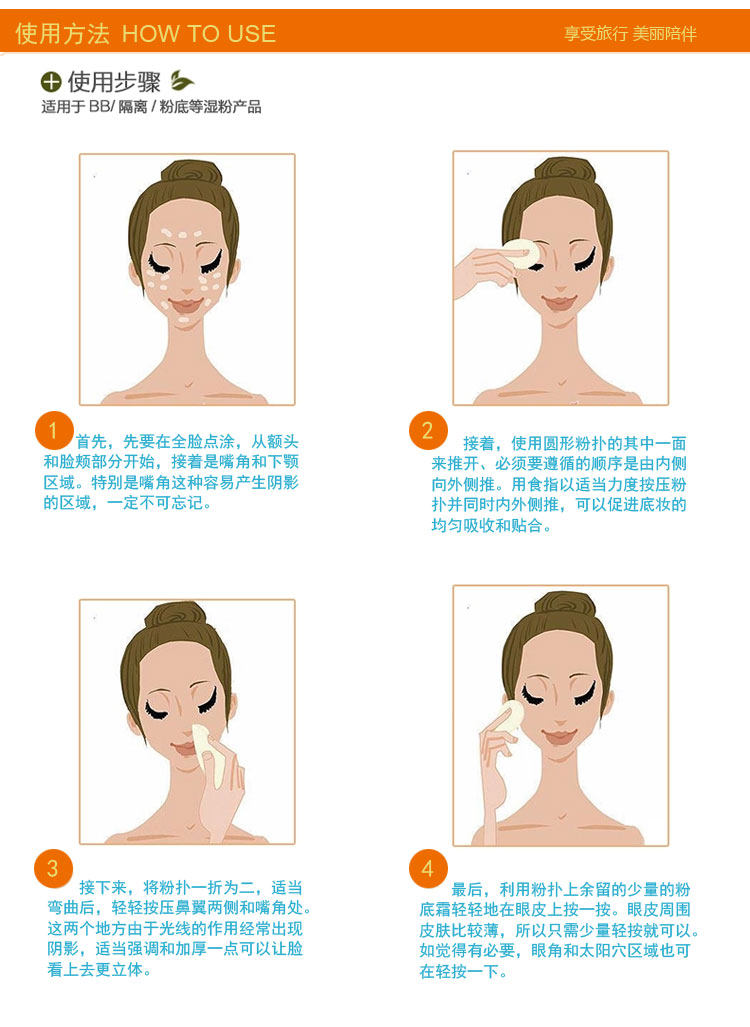 使用方法 HOW TO USE

享受旅行 美丽陪伴

使用步骤

适用于 BB/ 隔离 / 粉底等湿粉产品

1

首先，先要在全脸点涂，从额头和脸颊部分开始，接着是嘴角和下颚区域。特别是嘴角这种容易产生阴影的区域，一定不可忘记。

2

接着，使用圆形粉扑的其中一面来推开、必须要遵循的顺序是由内侧向外侧推。用食指以适当力度按压粉扑并同时内外侧推，可以促进底妆的均匀吸收和贴合。

3

接下来，将粉扑一折为二，适当弯曲后，轻轻按压鼻翼两侧和嘴角处。这两个地方由于光线的作用经常出现阴影，适当强调和加厚一点可以让脸看上去更立体。

4

最后，利用粉扑上余留的少量的粉底霜轻轻地在眼皮上按一按。眼皮周围皮肤比较薄，所以只需少量轻按就可以。如觉得有必要，眼角和太阳穴区域也可在轻按一下。