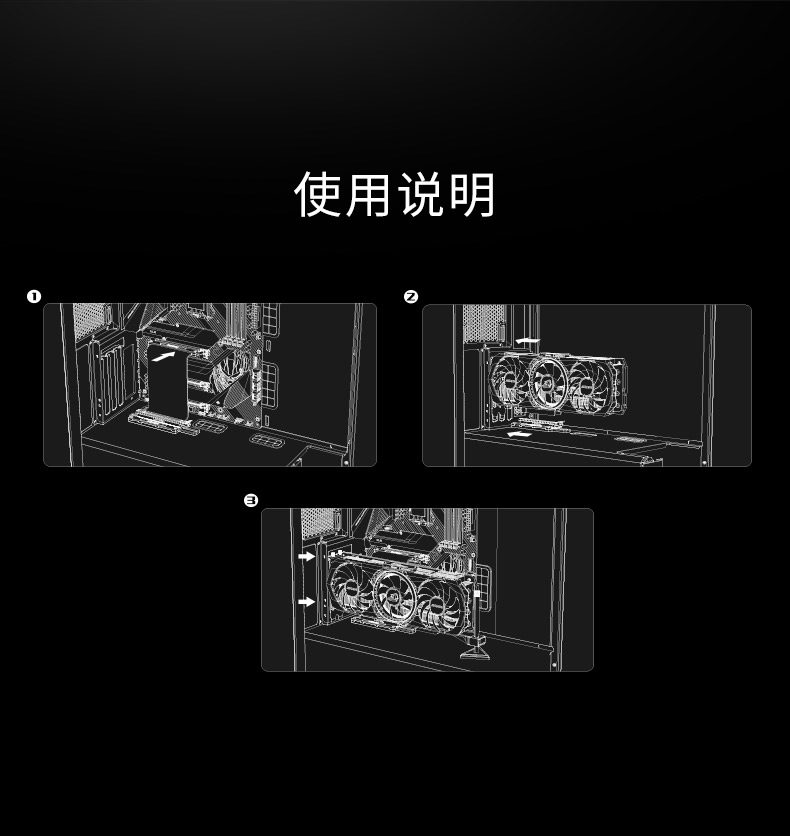 使用说明

1

2

3