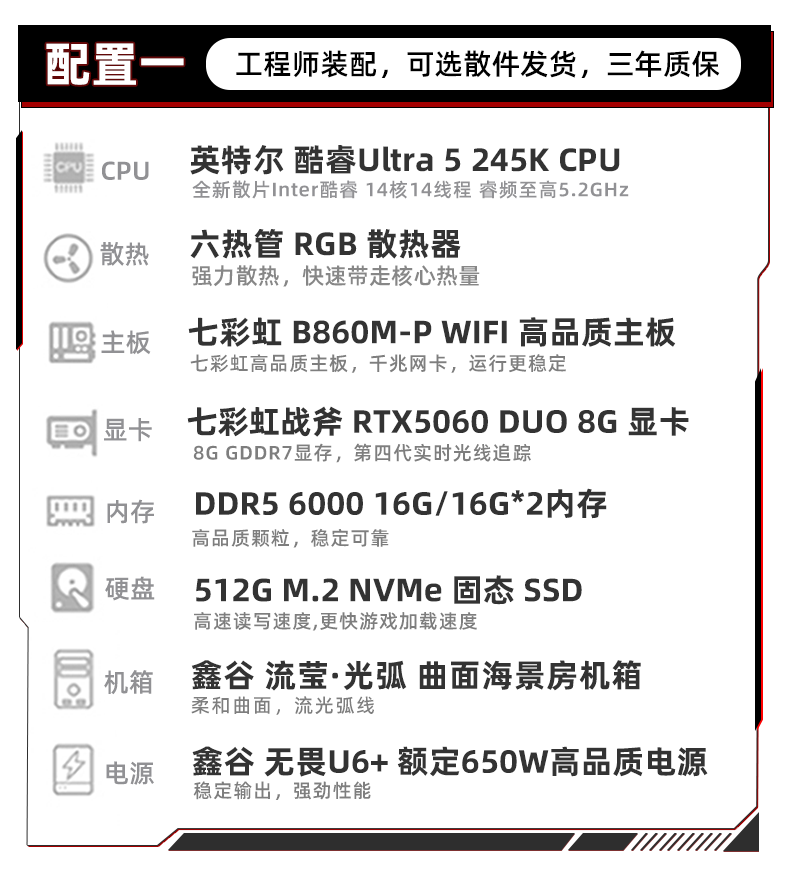 配置一

工程师装配，可选散件发货，三年质保

CPU

英特尔 酷睿Ultra 5 245K CPU

全新散片Inter酷睿 14核14线程 睿频至高5.2GHz

散热

六热管 RGB 散热器

强力散热，快速带走核心热量

主板

七彩虹 B860M-P WIFI 高品质主板

七彩虹高品质主板，千兆网卡，运行更稳定

显卡

七彩虹战斧 RTX5060 DUO 8G 显卡

8G GDDR7显存，第四代实时光线追踪

内存

DDR5 6000 16G/16G*2内存

高品质颗粒，稳定可靠

硬盘

512G M.2 NVMe 固态 SSD

高速读写速度,更快游戏加载速度

机箱

鑫谷 流莹·光弧 曲面海景房机箱

柔和曲面，流光弧线

电源

鑫谷 无畏U6+ 额定650W高品质电源

稳定输出，强劲性能