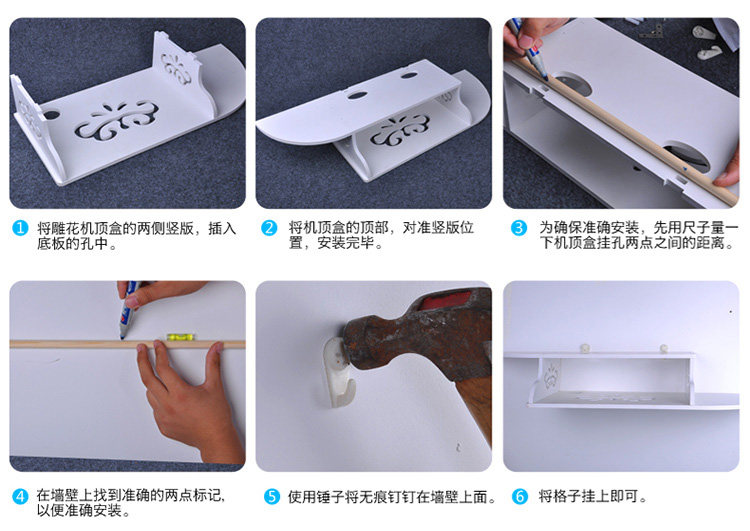 1 将雕花机顶盒的两侧竖版，插入底板的孔中。

2 将机顶盒的顶部，对准竖版位置，安装完毕。

3 为确保准确安装，先用尺子量一下机顶盒挂孔两点之间的距离。

4 在墙壁上找到准确的两点标记，以便准确安装。

5 使用锤子将无痕钉钉在墙壁上面。

6 将格子挂上即可。